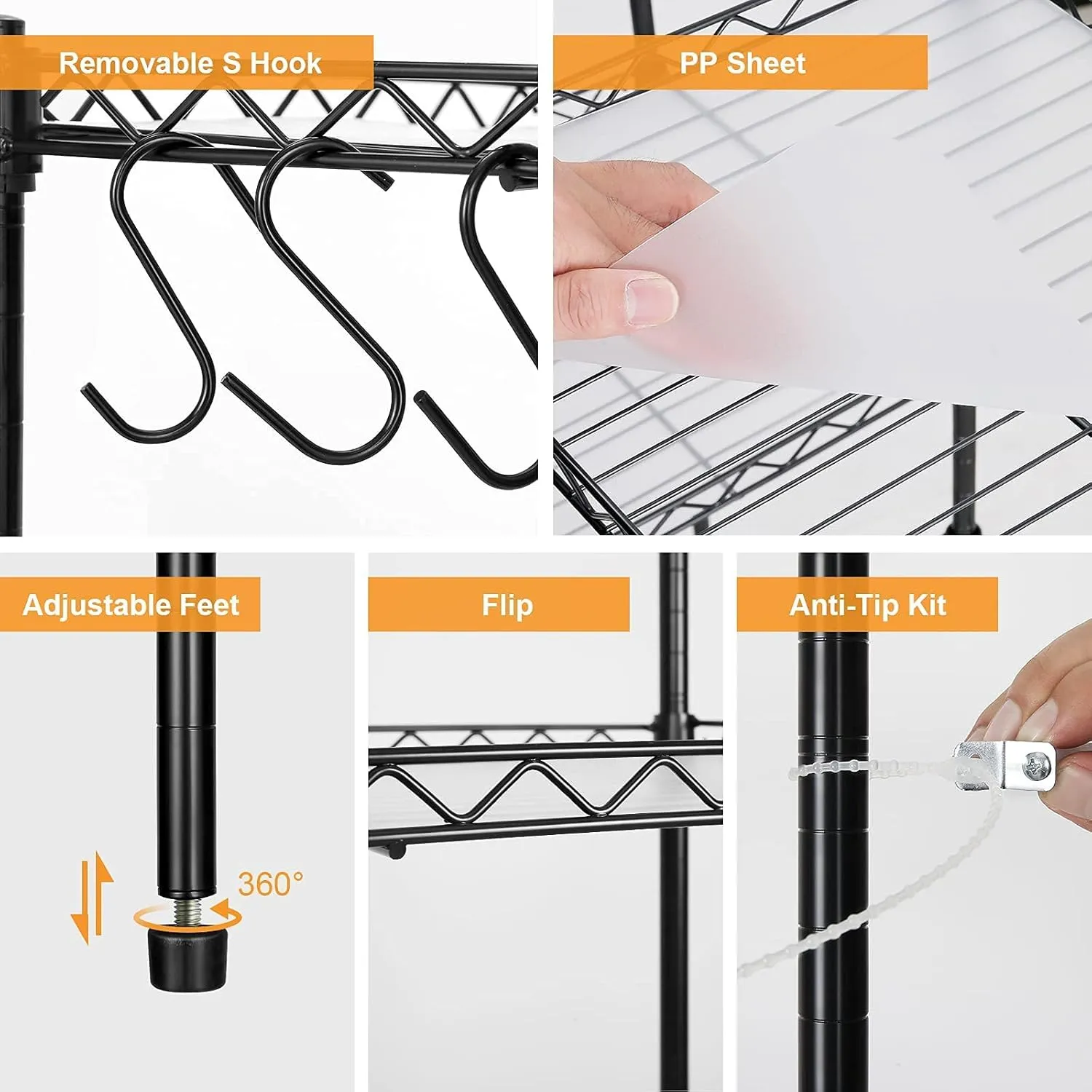 Removable S Hook

PP Sheet

Adjustable Feet

360°

Flip

Anti-Tip Kit