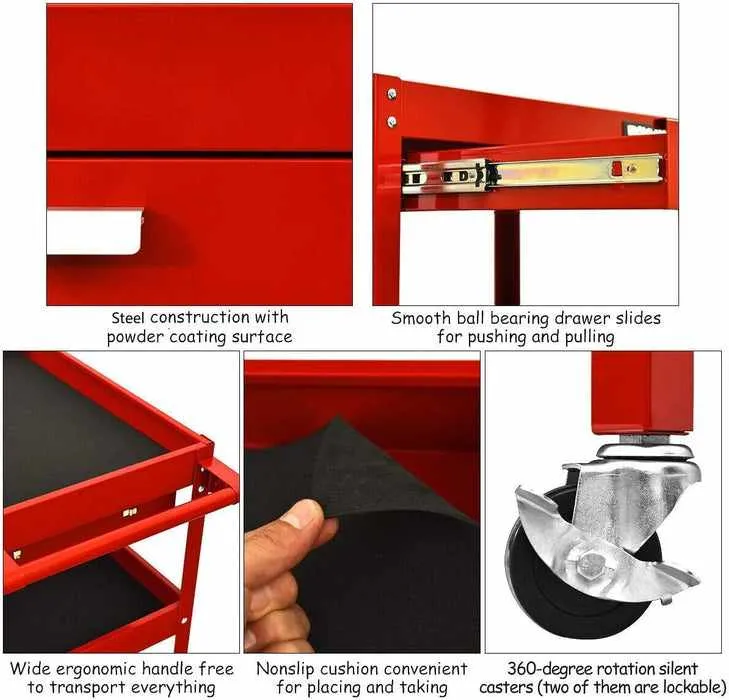 Steel construction with powder coating surface

Smooth ball bearing drawer slides for pushing and pulling

Wide ergonomic handle free to transport everything

Nonslip cushion convenient for placing and taking

360-degree rotation silent casters (two of them are lockable)